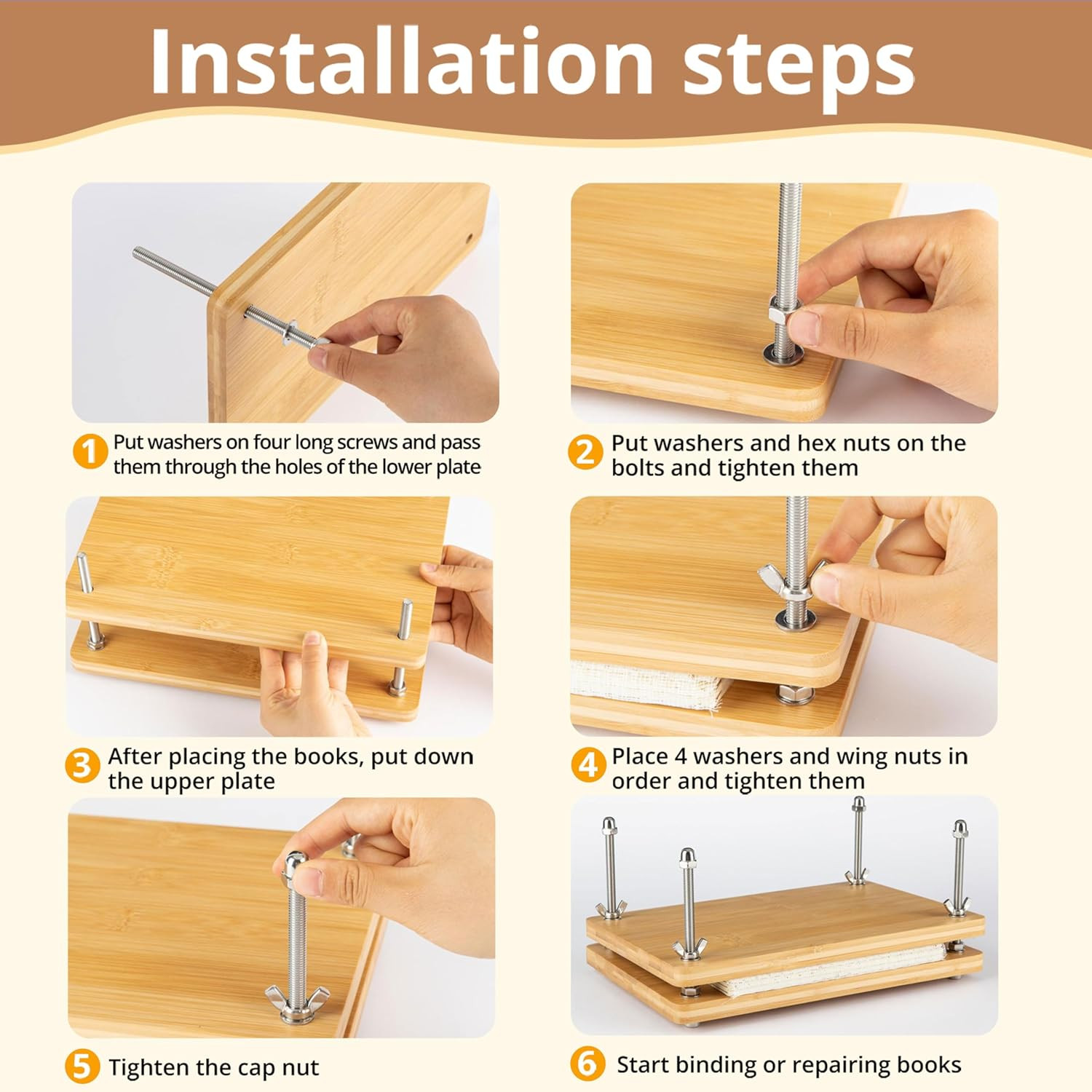 Installation steps

1 Put washers on four long screws and pass them through the holes of the lower plate

2 Put washers and hex nuts on the bolts and tighten them

3 After placing the books, put down the upper plate

4 Place 4 washers and wing nuts in order and tighten them

5 Tighten the cap nut

6 Start binding or repairing books