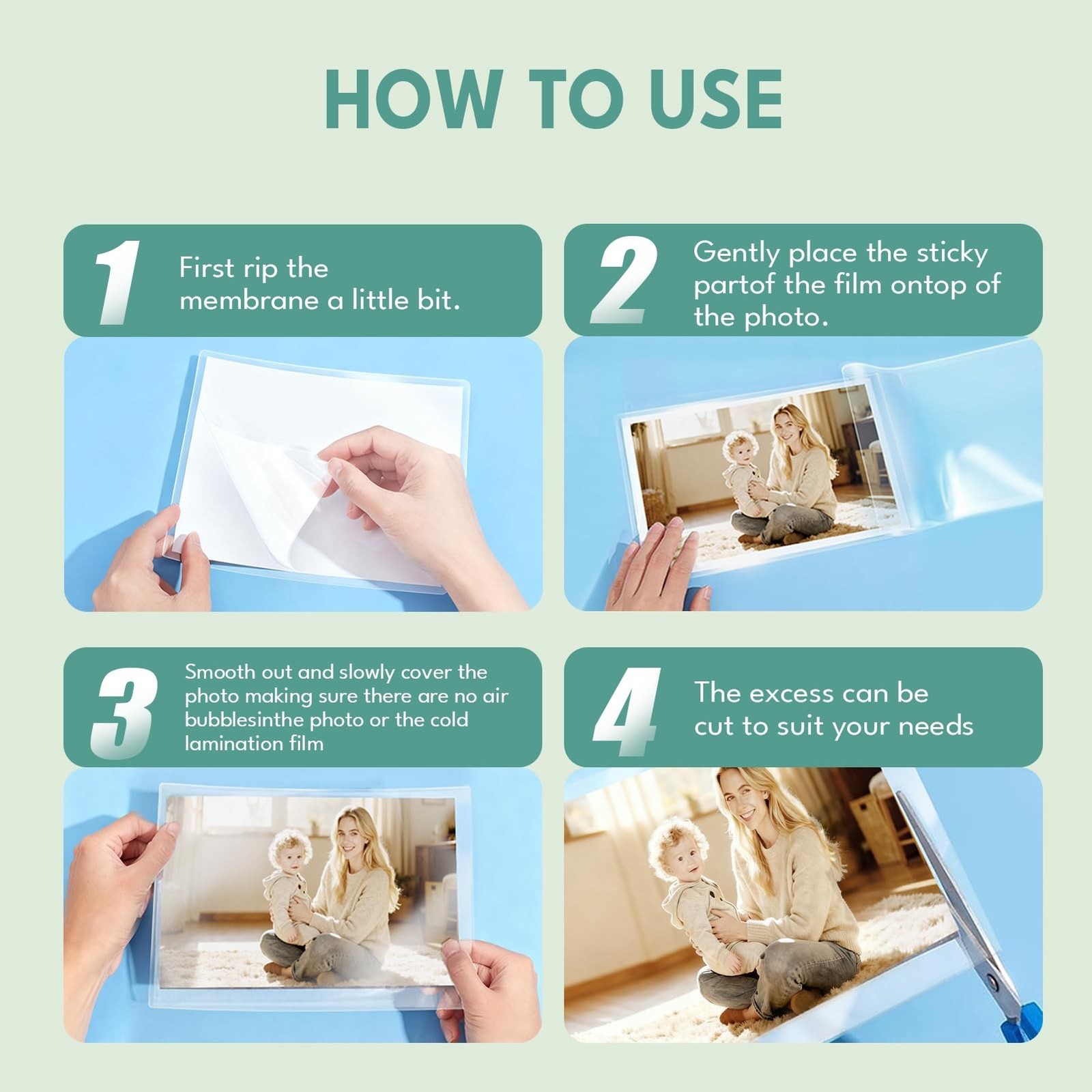 HOW TO USE

1 First rip the membrane a little bit.

2 Gently place the sticky partof the film ontop of the photo.

3 Smooth out and slowly cover the photo making sure there are no air bubblesinthe photo or the cold lamination film

4 The excess can be cut to suit your needs