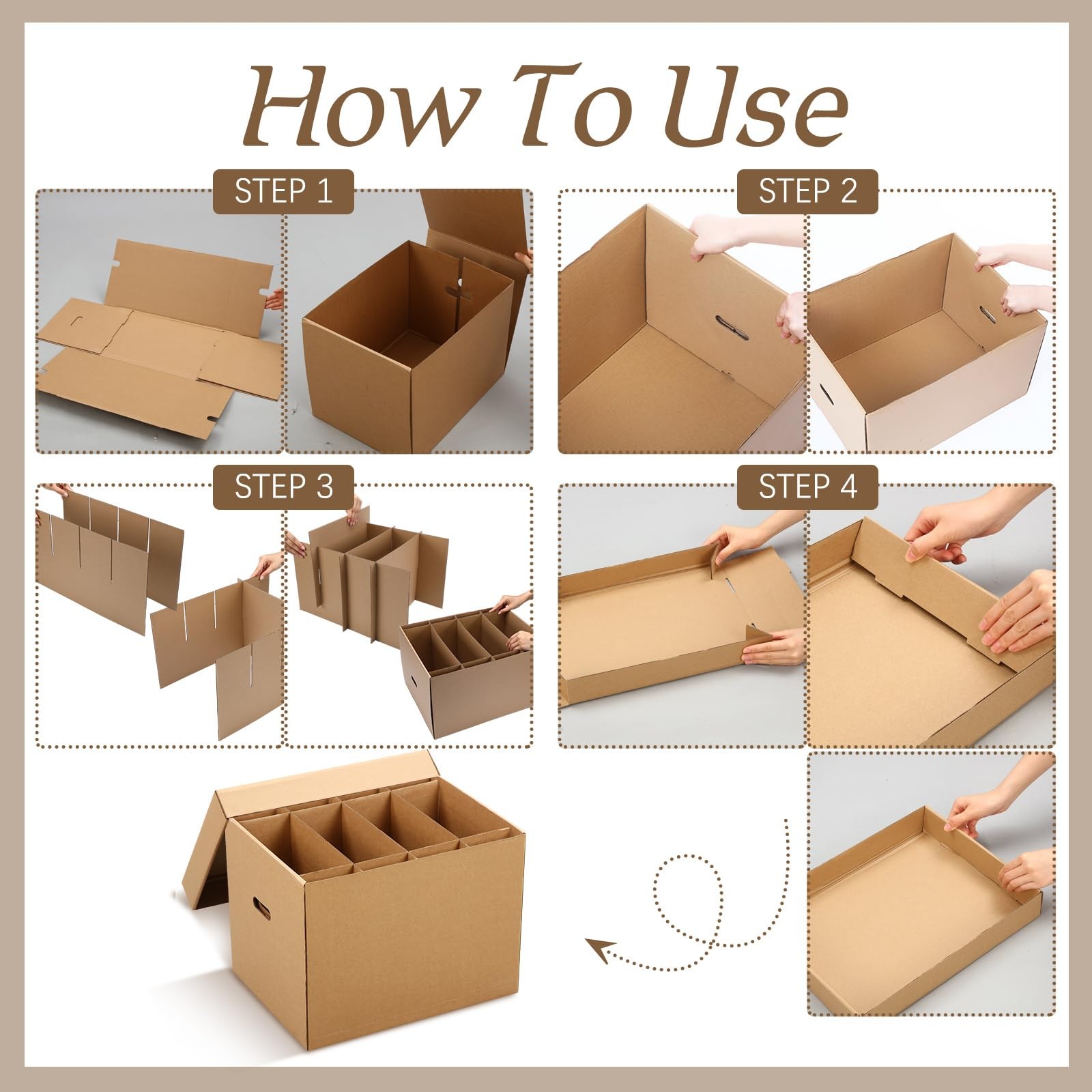 How To Use

STEP 1

STEP 2

STEP 3

STEP 4