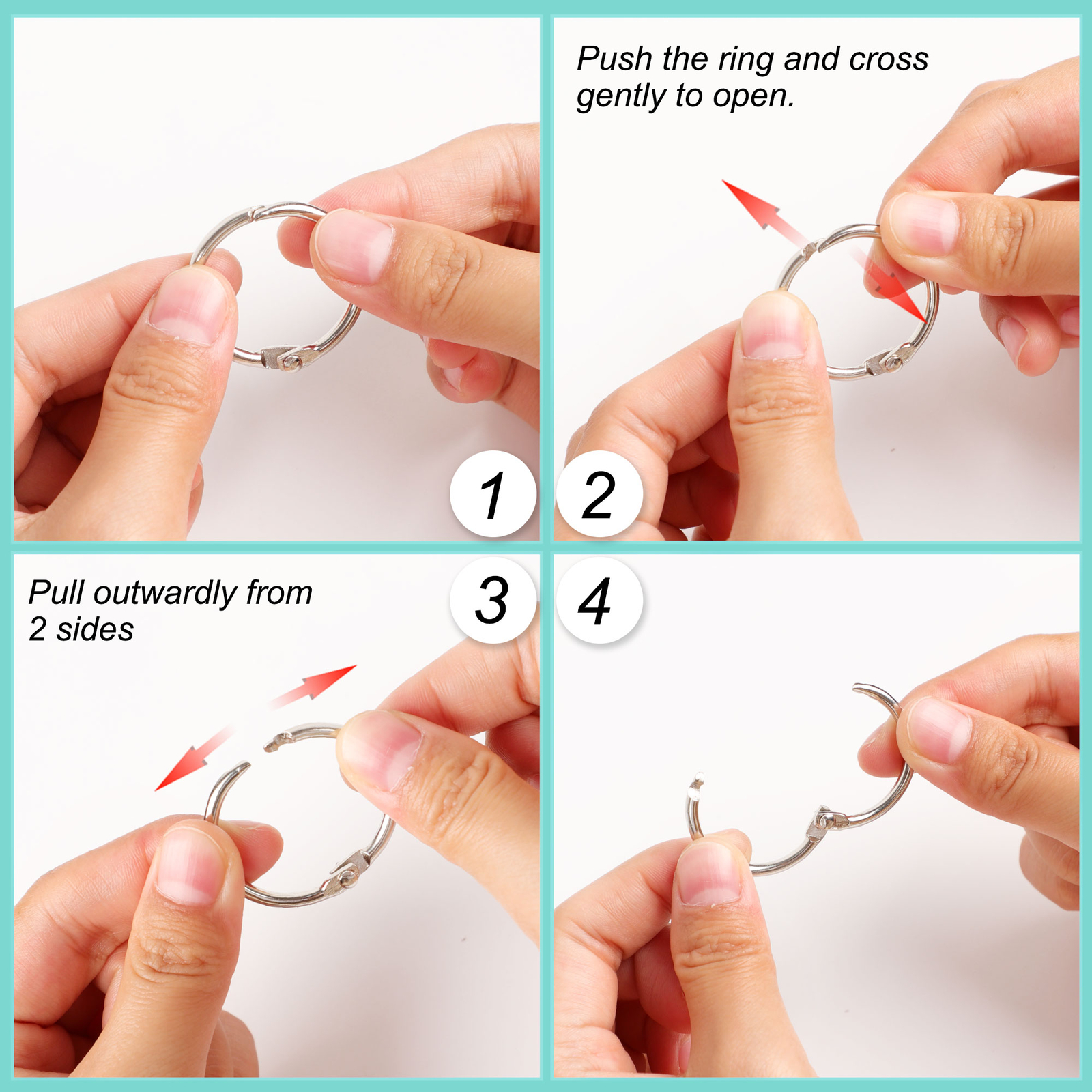 1

Push the ring and cross gently to open.

2

Pull outwardly from 2 sides

3

4