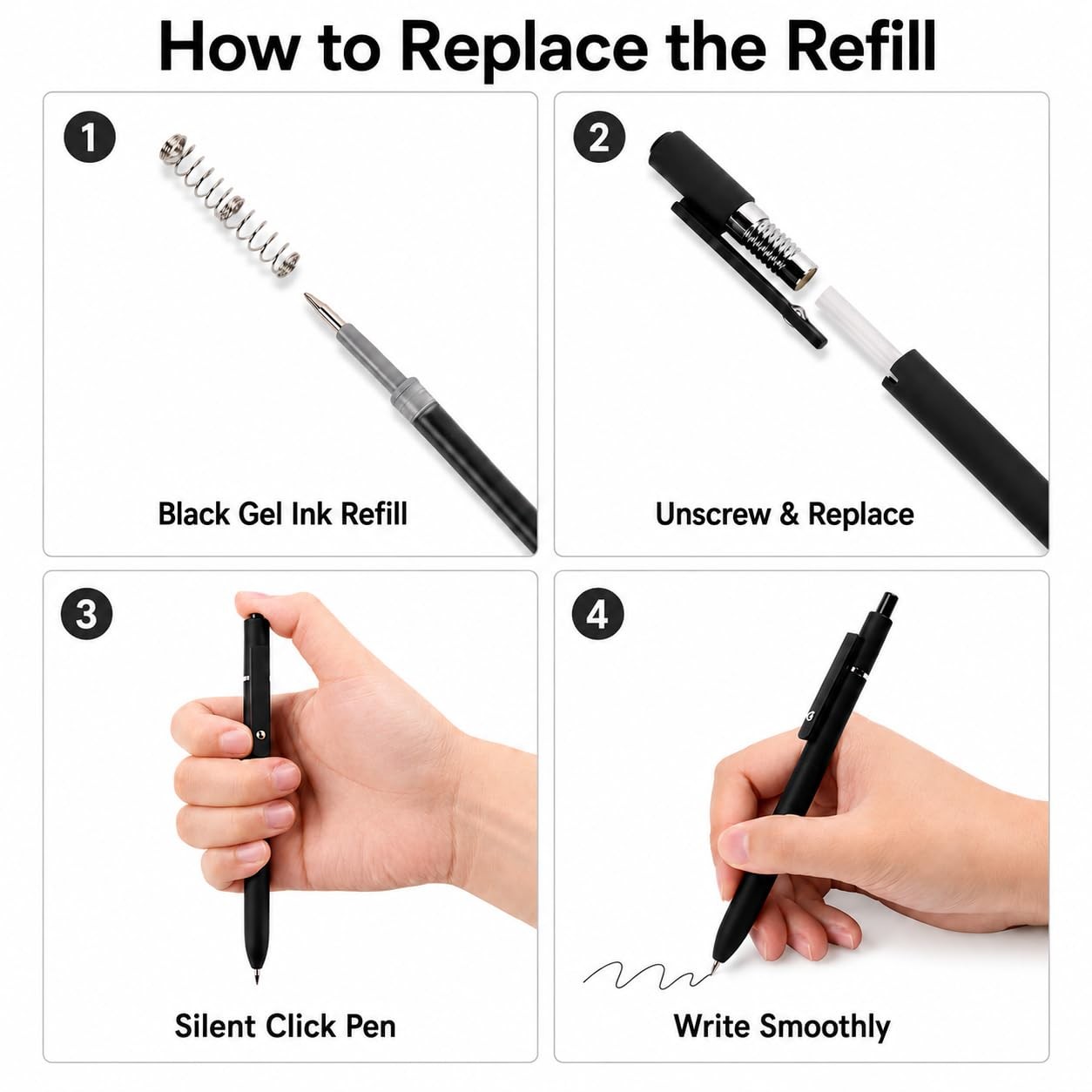 How to Replace the Refill

1
Black Gel Ink Refill

2
Unscrew & Replace

3
Silent Click Pen

4
Write Smoothly